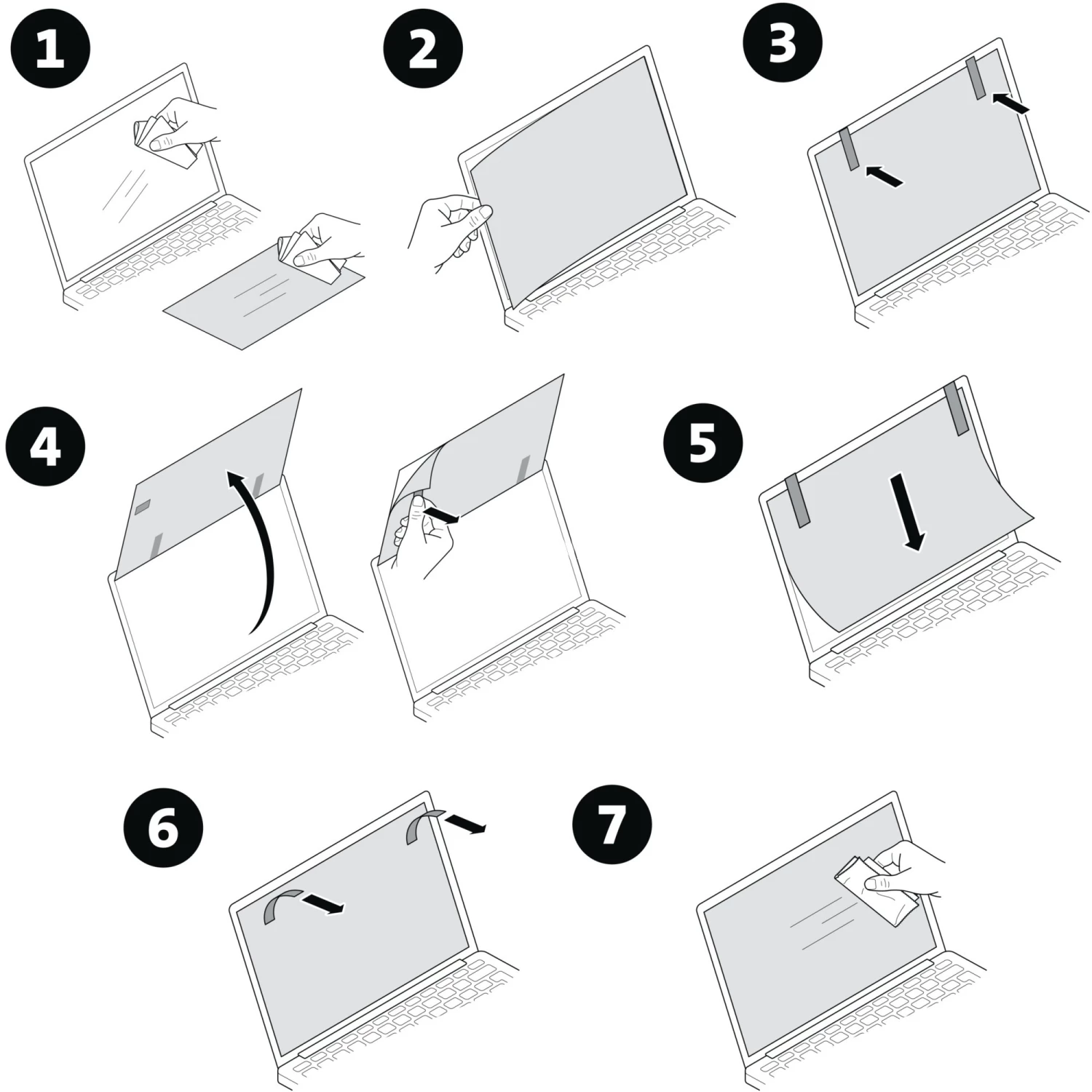 1

2

3

4

5

6

7